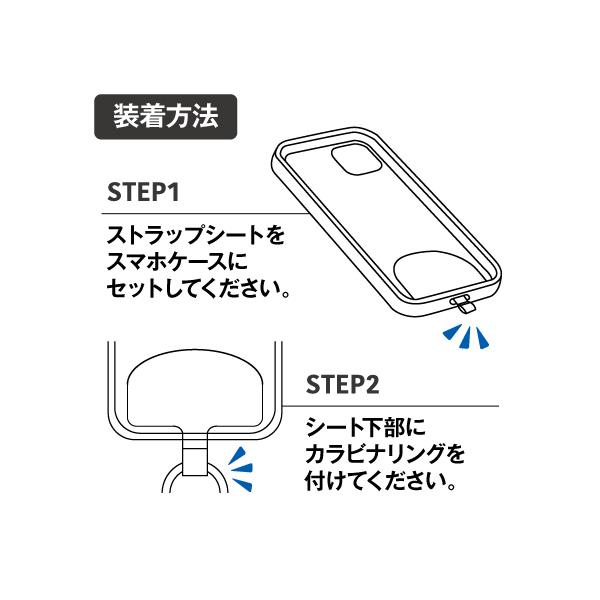 装着方法

STEP1

ストラップシートを
スマホケースに
セットしてください。

STEP2

シート下部に
カラビナリングを
付けてください。