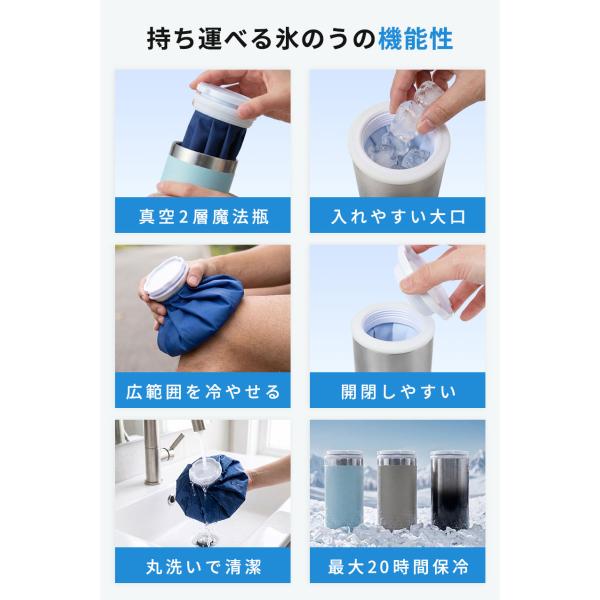 持ち運べる氷のうの機能性

真空2層魔法瓶

入れやすい大口

広範囲を冷やせる

開閉しやすい

丸洗いで清潔

最大20時間保冷