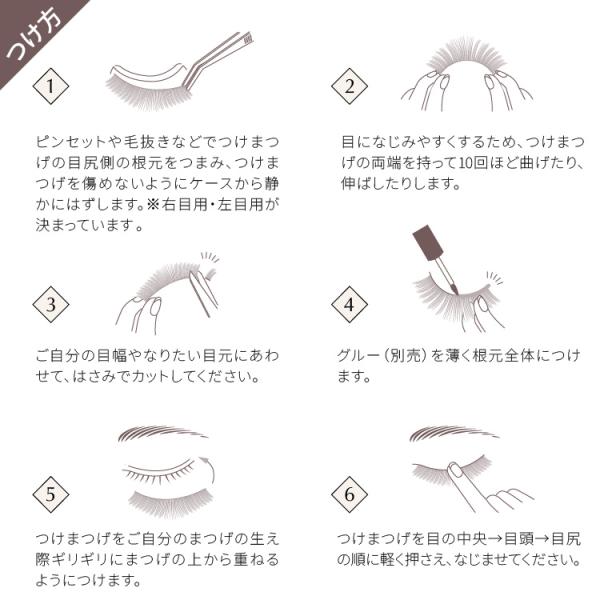 つけ方

1

ピンセットや毛抜きなどでつけまつげの目尻側の根元をつまみ、つけまつげを傷めないようにケースから静かにはずします。※右目用・左目用が決まっています。

2

目になじみやすくするため、つけまつげの両端を持って10回ほど曲げたり、伸ばしたりします。

3

ご自分の目幅やなりたい目元にあわせて、はさみでカットしてください。

4

グルー（別売）を薄く根元全体につけます。

5

つけまつげをご自分のまつげの生え際ギリギリにまつげの上から重ねるようにつけます。

6

つけまつげを目の中央→目頭→目尻の順に軽く押さえ、なじませてください。