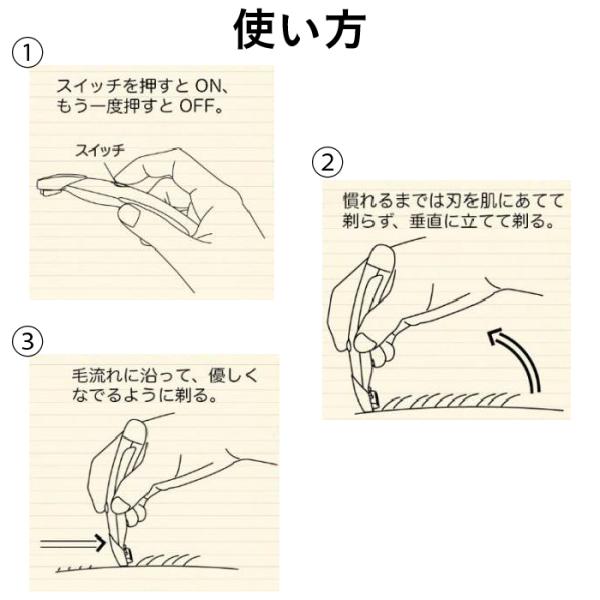 使い方

①

スイッチを押すと ON、もう一度押すと OFF。

スイッチ

②

慣れるまでは刃を肌にあてて剃らず、垂直に立てて剃る。

③

毛流れに沿って、優しくなでるように剃る。