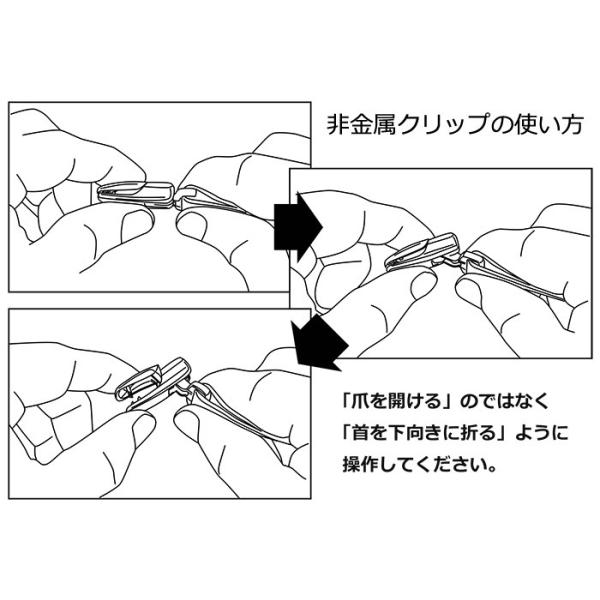 非金属クリップの使い方

「爪を開ける」のではなく
「首を下向きに折る」ように
操作してください。