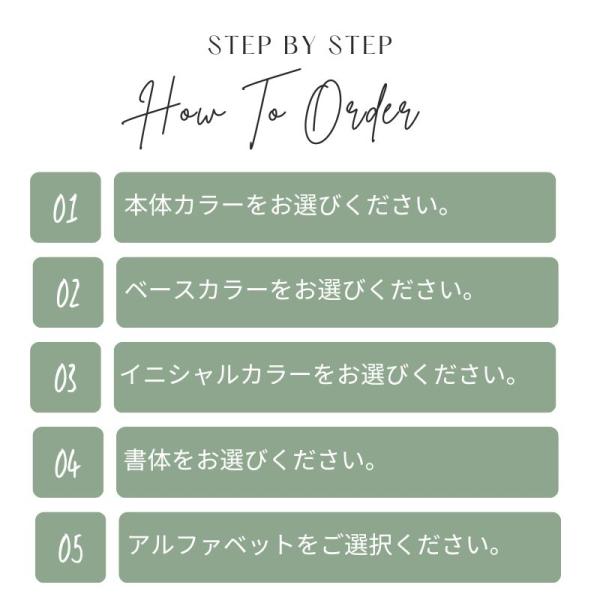 STEP BY STEP

How To Order

01 本体カラーをお選びください。

02 ベースカラーをお選びください。

03 イニシャルカラーをお選びください。

04 書体をお選びください。

05 アルファベットをご選択ください。