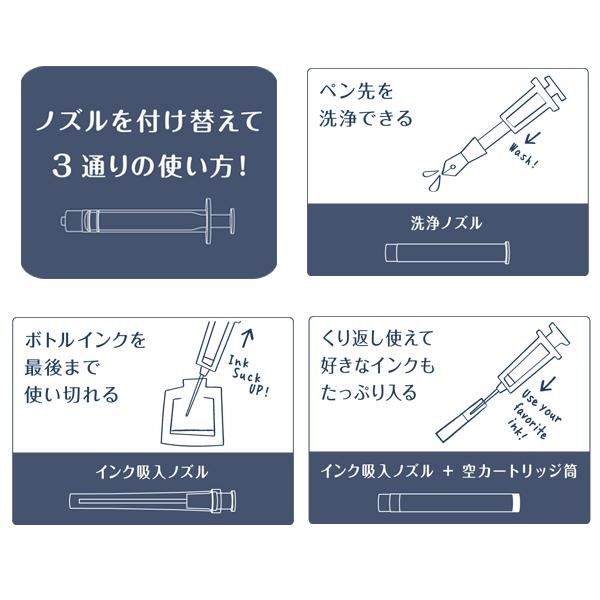 ノズルを付け替えて
3通りの使い方!

ペン先を
洗浄できる

Wash!

洗浄ノズル

ボトルインクを
最後まで
使い切れる

Ink Suck UP!

インク吸入ノズル

くり返し使えて
好きなインクも
たっぷり入る

Use your favorite ink!

インク吸入ノズル + 空カートリッジ筒