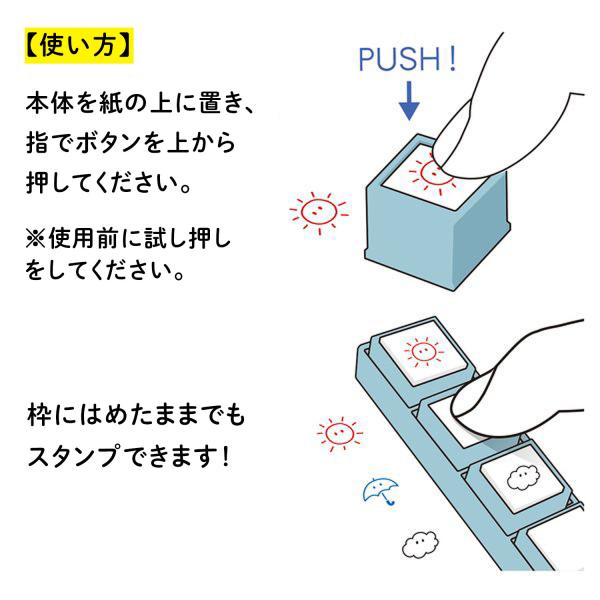 【使い方】

本体を紙の上に置き、指でボタンを上から押してください。

※使用前に試し押しをしてください。

PUSH！

枠にはめたままでもスタンプできます！