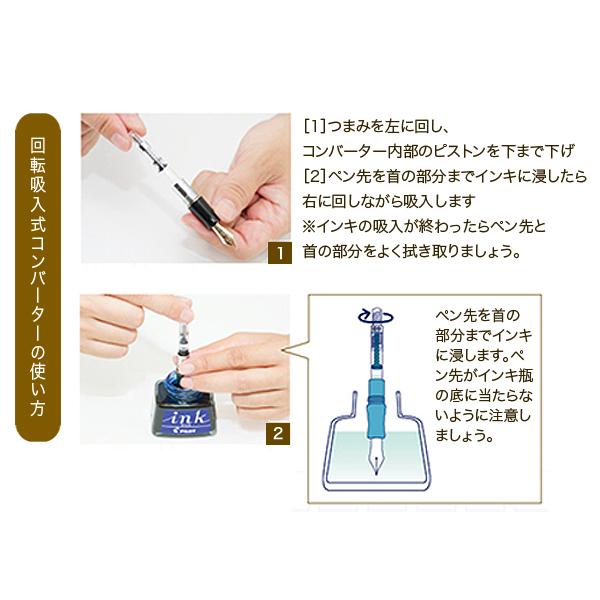 回転吸入式コンバーターの使い方

1

[1]つまみを左に回し、
コンバーター内部のピストンを下まで下げ
[2]ペン先を首の部分までインキに浸したら
右に回しながら吸入します
※インキの吸入が終わったらペン先と
首の部分をよく拭き取りましょう。

ink
PILOT

2

ペン先を首の部分までインキに浸します。ペン先がインキ瓶の底に当たらないように注意しましょう。