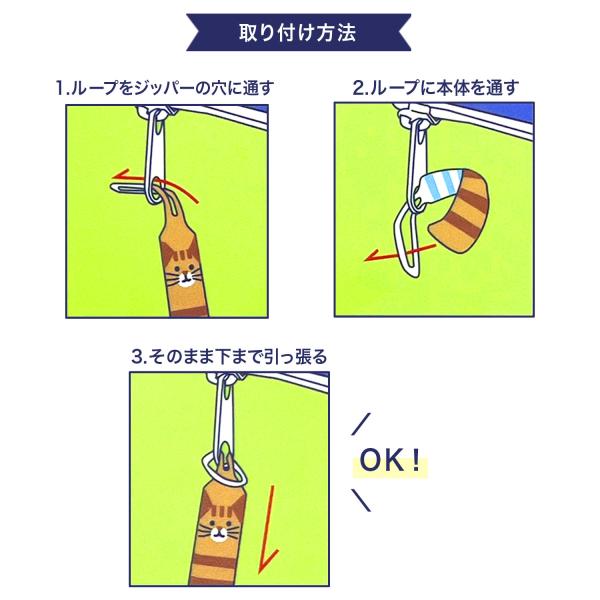 取り付け方法

1.ループをジッパーの穴に通す

2.ループに本体を通す

3.そのまま下まで引っ張る

OK!