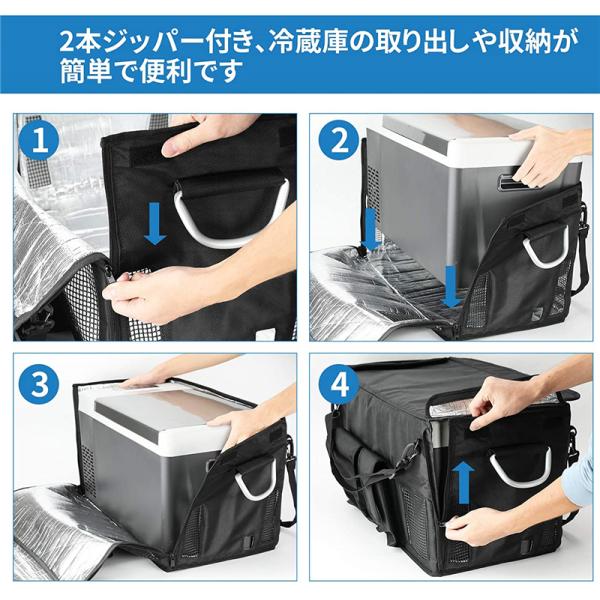 2本ジッパー付き、冷蔵庫の取り出しや収納が簡単で便利です

1

2

3

4