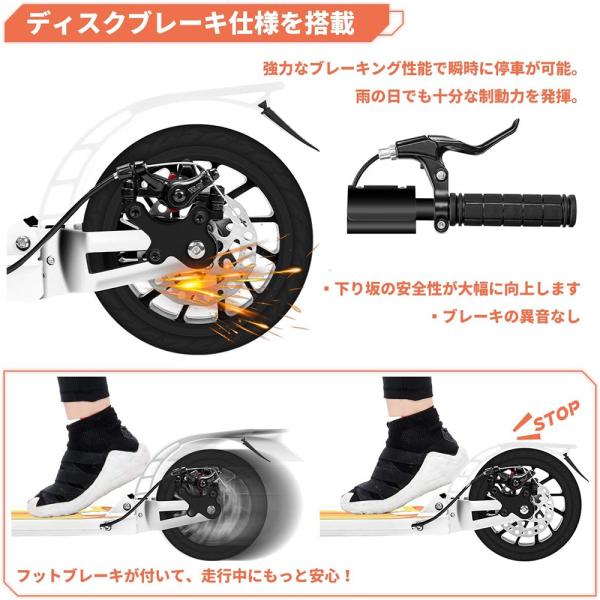 ディスクブレーキ仕様を搭載

強力なブレーキング性能で瞬時に停車が可能。
雨の日でも十分な制動力を発揮。

・下り坂の安全性が大幅に向上します
・ブレーキの異音なし

STOP

フットブレーキが付いて、走行中にもっと安心！