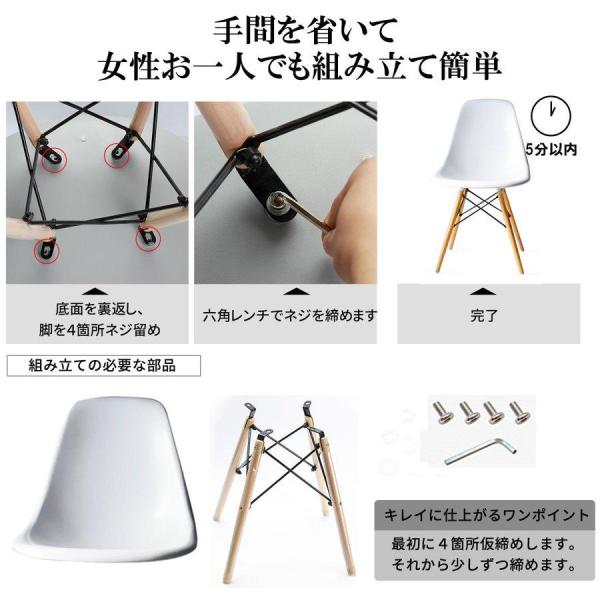 手間を省いて
女性お一人でも組み立て簡単

5分以内

底面を裏返し、
脚を4箇所ネジ留め

六角レンチでネジを締めます

完了

組み立ての必要な部品

キレイに仕上がるワンポイント

最初に４箇所仮締めします。
それから少しずつ締めます。