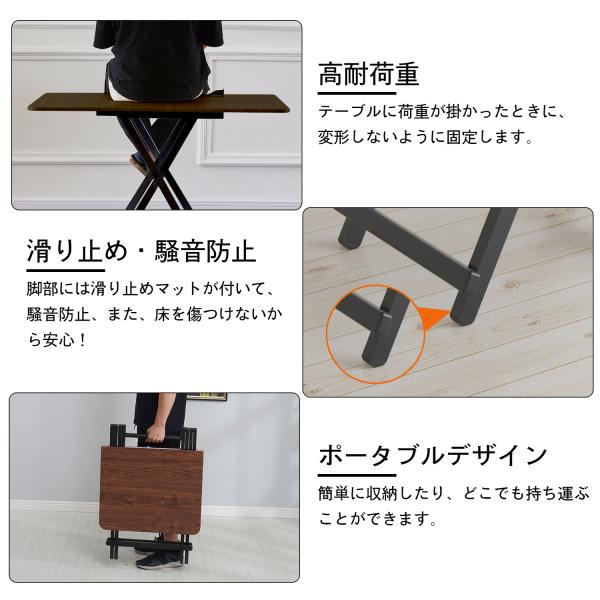 高耐荷重

テーブルに荷重が掛かったときに、変形しないように固定します。

滑り止め・騒音防止

脚部には滑り止めマットが付いて、騒音防止、また、床を傷つけないから安心！

ポータブルデザイン

簡単に収納したり、どこでも持ち運ぶことができます。