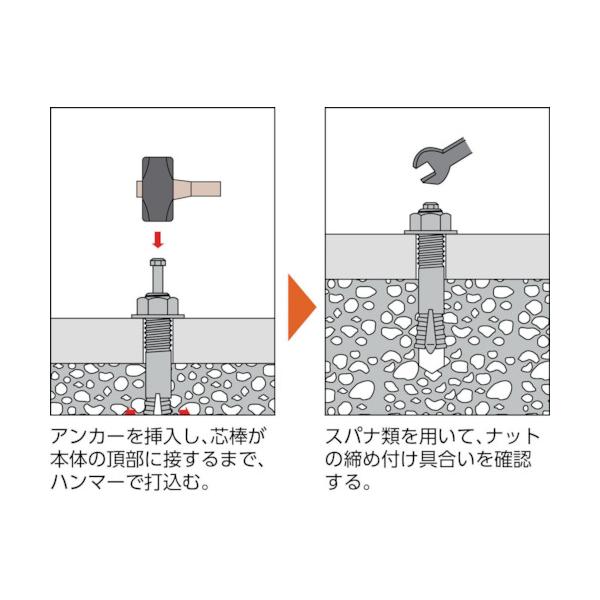 アンカーを挿入し、芯棒が本体の頂部に接するまで、ハンマーで打込む。

スパナ類を用いて、ナットの締め付け具合いを確認する。