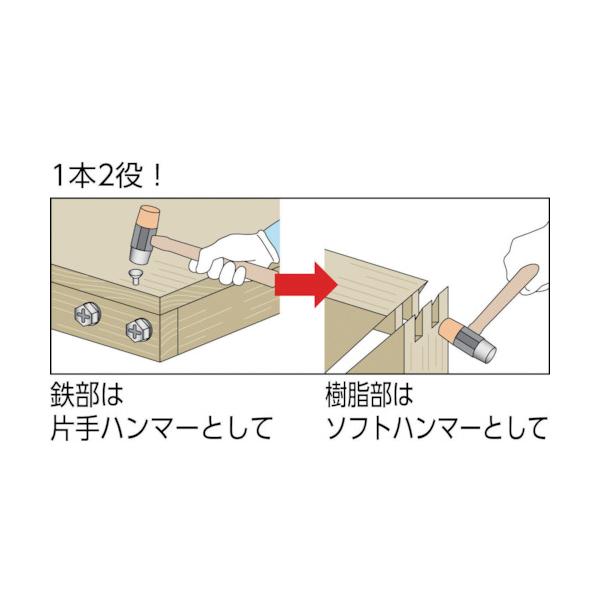 1本2役！

鉄部は
片手ハンマーとして

樹脂部は
ソフトハンマーとして