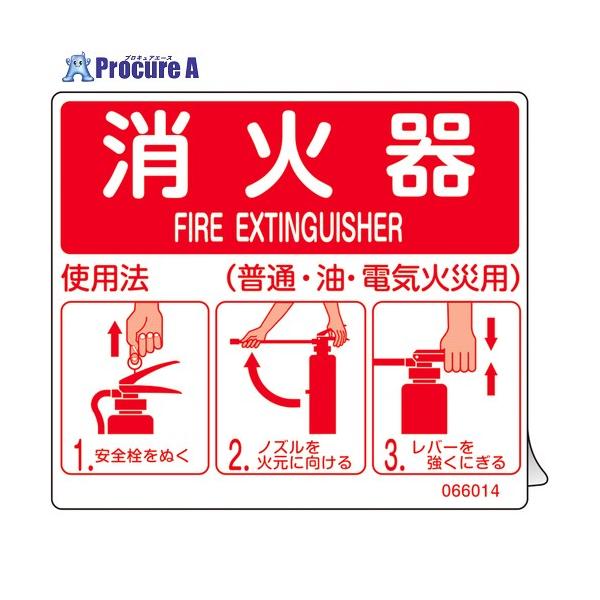 プロキュアエース
Procure A

消火器
FIRE EXTINGUISHER

使用法 （普通・油・電気火災用）

1. 安全栓をぬく

2. ノズルを火元に向ける

3. レバーを強くにぎる

066014