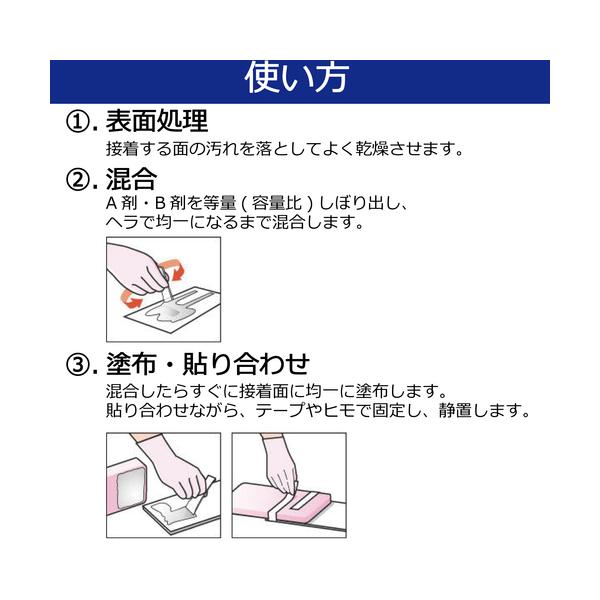 使い方

①. 表面処理

接着する面の汚れを落としてよく乾燥させます。

②. 混合

A 剤・B 剤を等量 ( 容量比 ) しぼり出し、ヘラで均一になるまで混合します。

③. 塗布・貼り合わせ

混合したらすぐに接着面に均一に塗布します。
貼り合わせながら、テープやヒモで固定し、静置します。