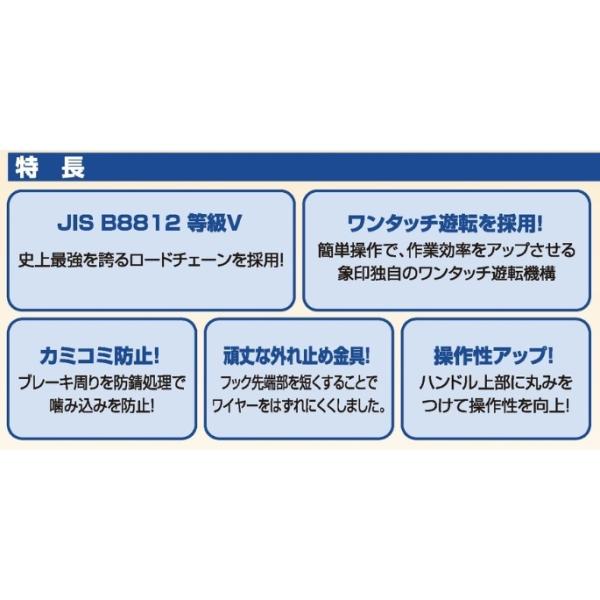 特 長

JIS B8812 等級V

史上最強を誇るロードチェーンを採用!

ワンタッチ遊転を採用!

簡単操作で、作業効率をアップさせる象印独自のワンタッチ遊転機構

カミコミ防止!

ブレーキ周りを防錆処理で噛み込みを防止!

頑丈な外れ止め金具!

フック先端部を短くすることでワイヤーをはずれにくくしました。

操作性アップ!

ハンドル上部に丸みをつけて操作性を向上!