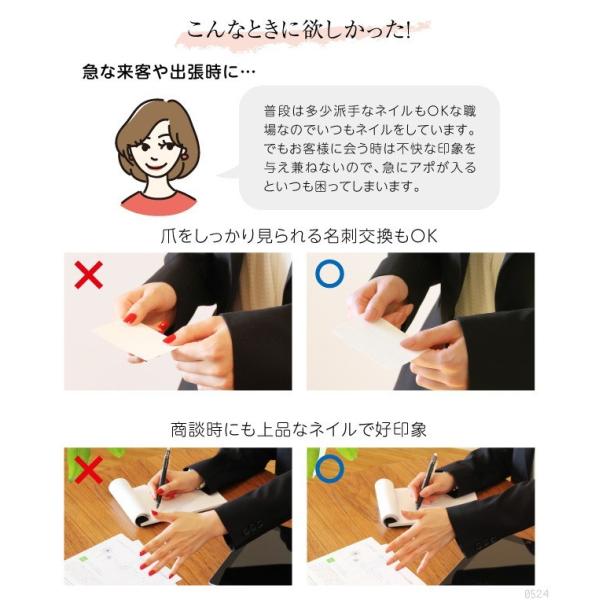 こんなときに欲しかった!

急な来客や出張時に…

普段は多少派手なネイルもOKな職場なのでいつもネイルをしています。でもお客様に会う時は不快な印象を与え兼ねないので、急にアポが入るといつも困ってしまいます。

爪をしっかり見られる名刺交換もOK

×

○

商談時にも上品なネイルで好印象

×

○

0524