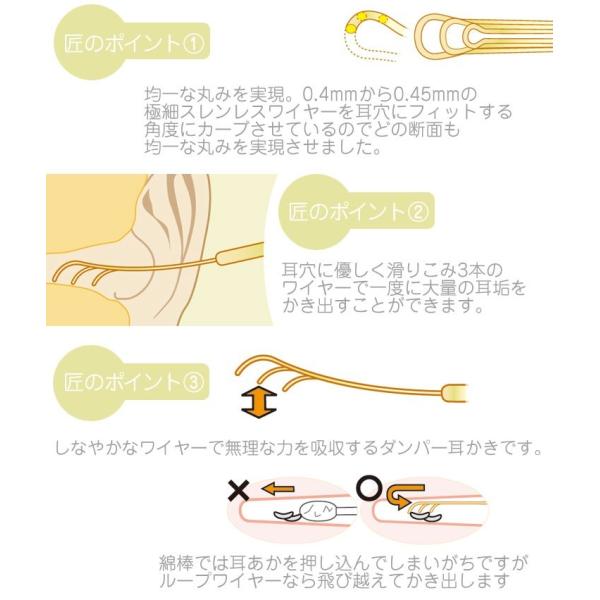 匠のポイント①

均一な丸みを実現。0.4mmから0.45mmの極細スレンレスワイヤーを耳穴にフィットする角度にカーブさせているのでどの断面も均一な丸みを実現させました。

匠のポイント②

耳穴に優しく滑りこみ3本のワイヤーで一度に大量の耳垢をかき出すことができます。

匠のポイント③

しなやかなワイヤーで無理な力を吸収するダンパー耳かきです。

×

○

綿棒では耳あかを押し込んでしまいがちですがループワイヤーなら飛び越えてかき出します