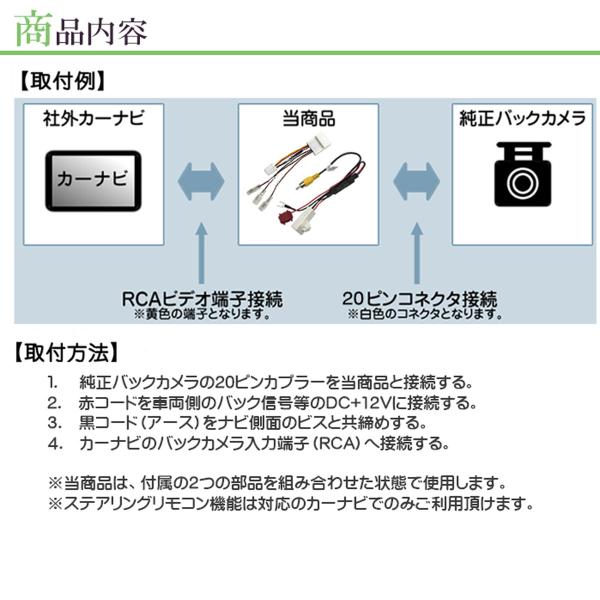 商品内容

【取付例】

社外カーナビ

カーナビ

当商品

純正バックカメラ

RCAビデオ端子接続
※黄色の端子となります。

20ピンコネクタ接続
※白色のコネクタとなります。

【取付方法】

1. 純正バックカメラの20ピンカプラーを当商品と接続する。
2. 赤コードを車両側のバック信号等のDC+12Vに接続する。
3. 黒コード（アース）をナビ側面のビスと共締めする。
4. カーナビのバックカメラ入力端子（RCA）へ接続する。

※当商品は、付属の2つの部品を組み合わせた状態で使用します。
※ステアリングリモコン機能は対応のカーナビでのみご利用頂けます。