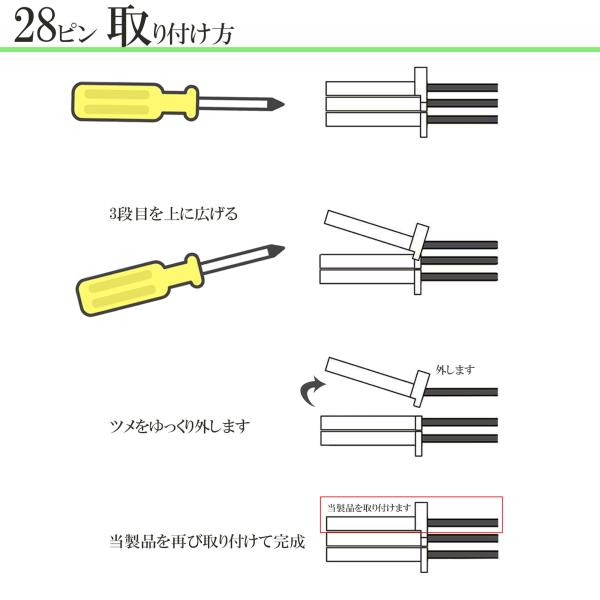 28ピン 取り付け方

3段目を上に広げる

外します

ツメをゆっくり外します

当製品を取り付けます

当製品を再び取り付けて完成