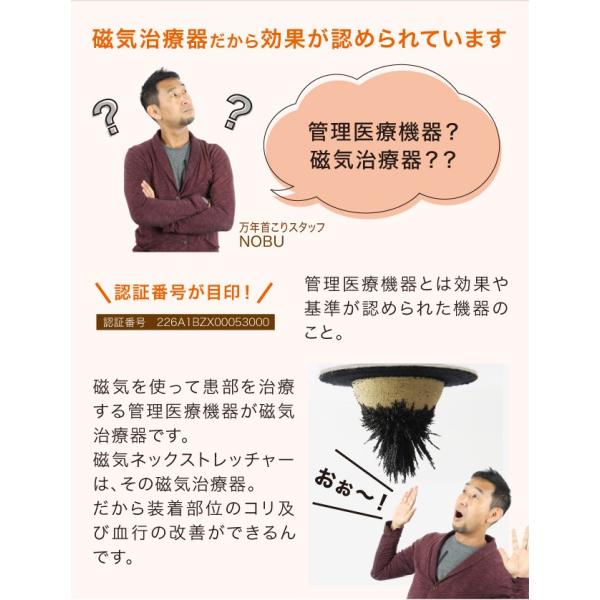 磁気治療器だから効果が認められています

?

?

管理医療機器?
磁気治療器??

万年首こりスタッフ
NOBU

＼認証番号が目印!／

認証番号　226A1BZX00053000

管理医療機器とは効果や基準が認められた機器のこと。

磁気を使って患部を治療する管理医療機器が磁気治療器です。
磁気ネックストレッチャーは、その磁気治療器。
だから装着部位のコリ及び血行の改善ができるんです。

おぉ〜!