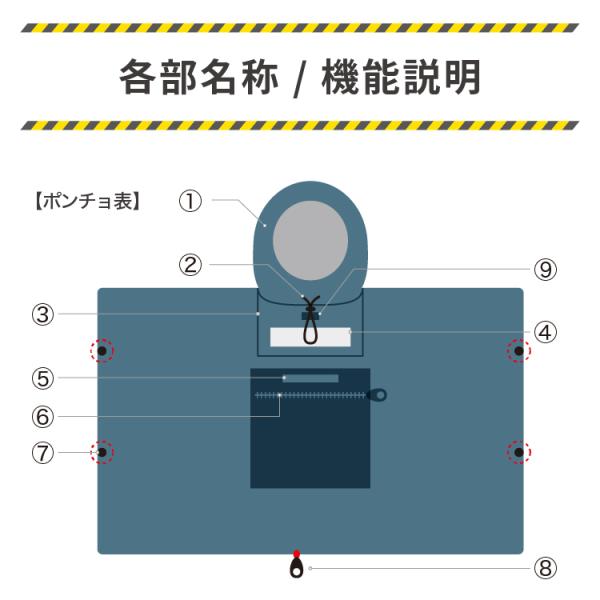 各部名称 / 機能説明

【ポンチョ表】

①
②
⑨
③
④
⑤
⑥
⑦
⑧