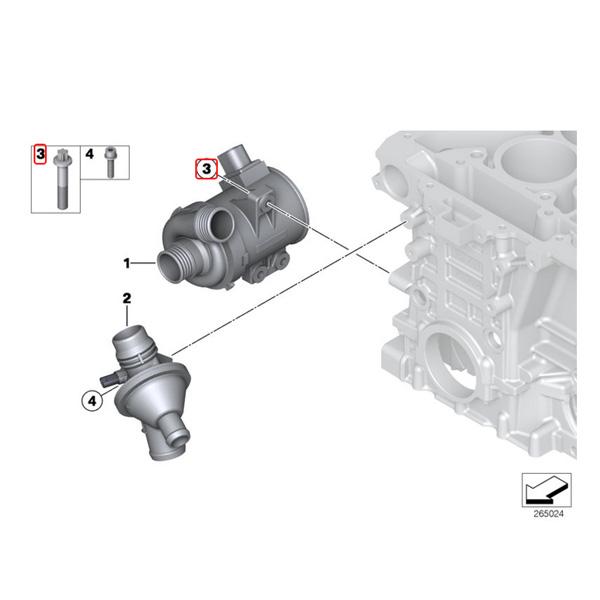 3
4
3
1
2
4
265024