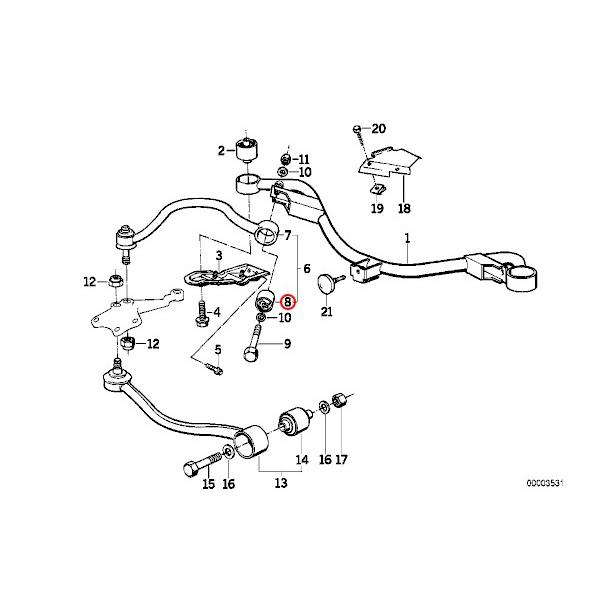 20
2
11
10
19
18
7
1
3
6
12
8
21
4
10
12
9
5
14
16
17
15
16
13
00003531