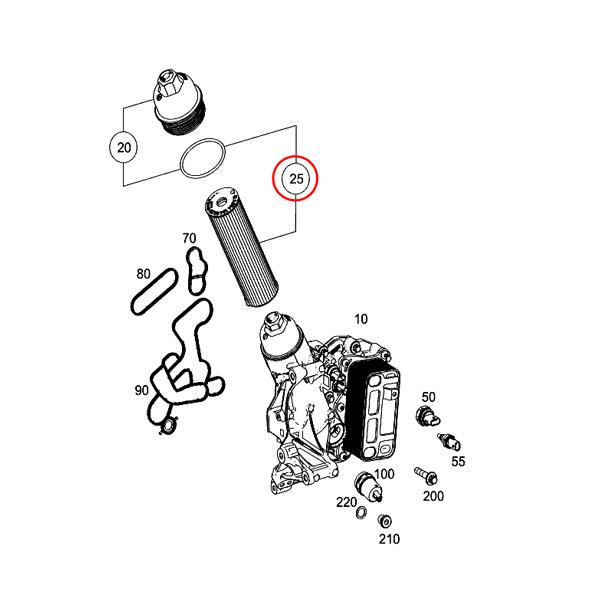 20
25
70
80
10
90
50
55
100
200
220
210