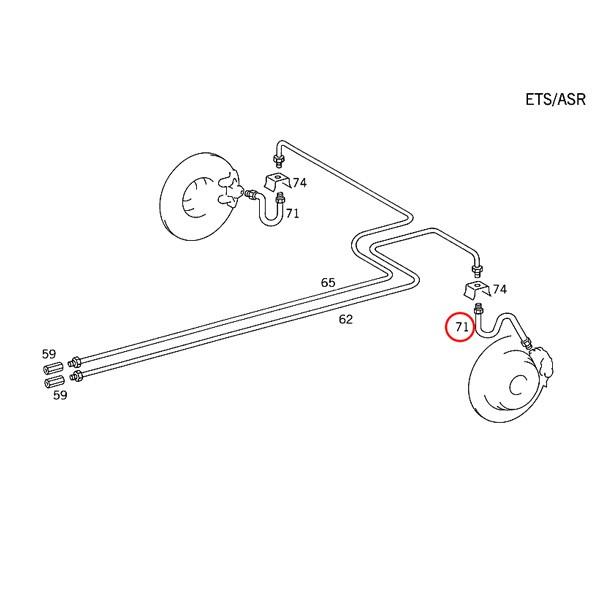 ETS/ASR

74
71
65
74
62
71
59
59