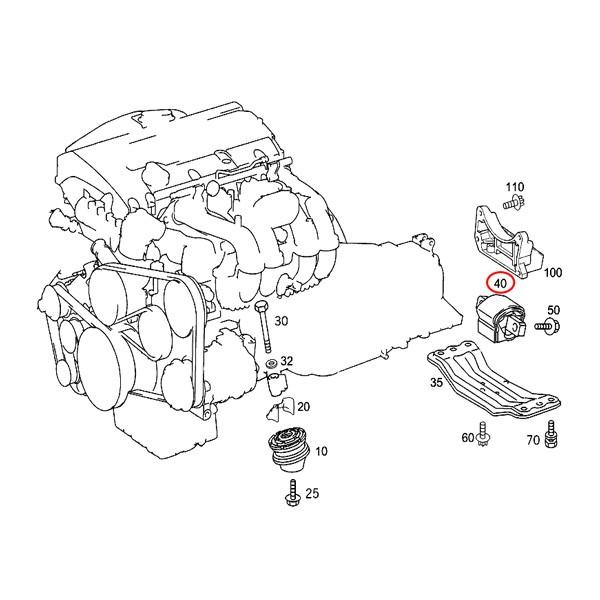 110
100
40
50
30
32
35
20
10
60
70
25