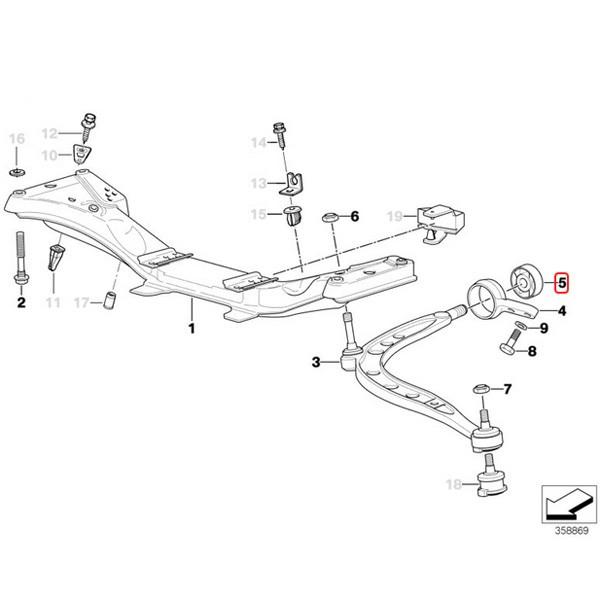 16
12
10
14
13
15
6
19
5
4
9
8
2
11
17
1
3
7
18
358869