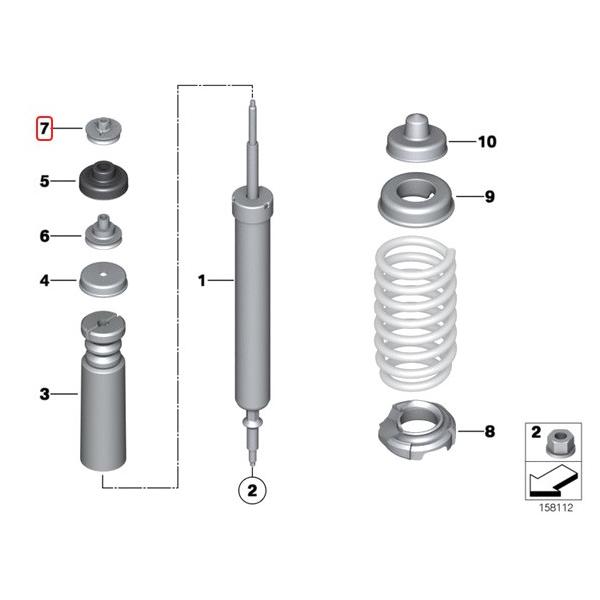 7
5
6
4
3
1
2
10
9
8
2
158112