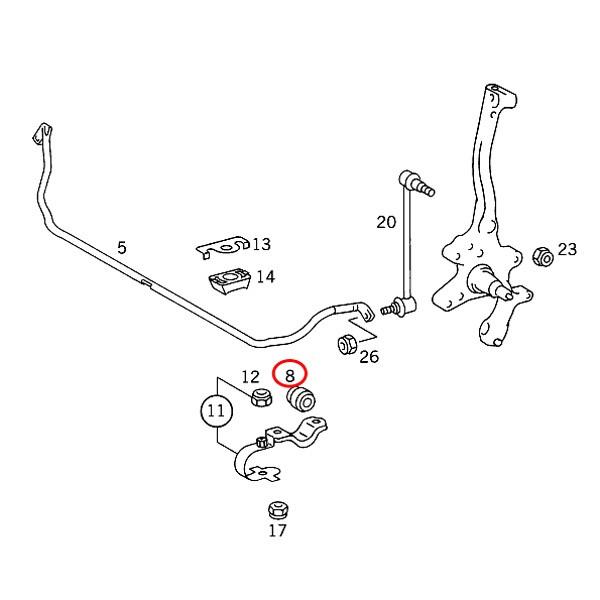 5
13
14
20
23
26
12
8
11
17