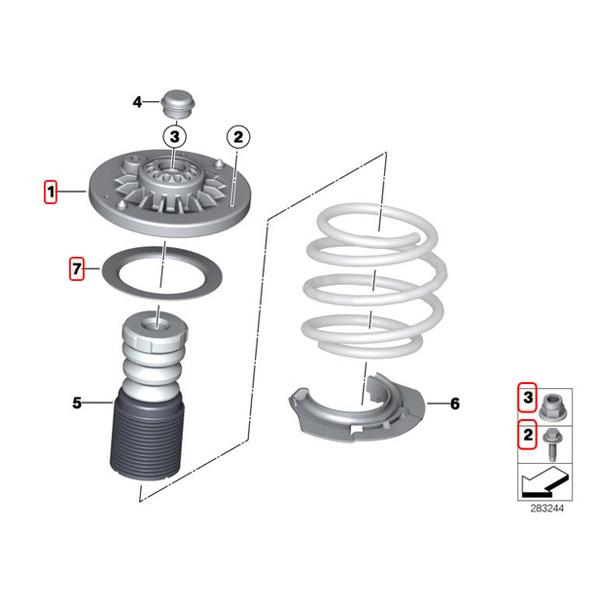 4
3
2
1
7
5
6
3
2
283244