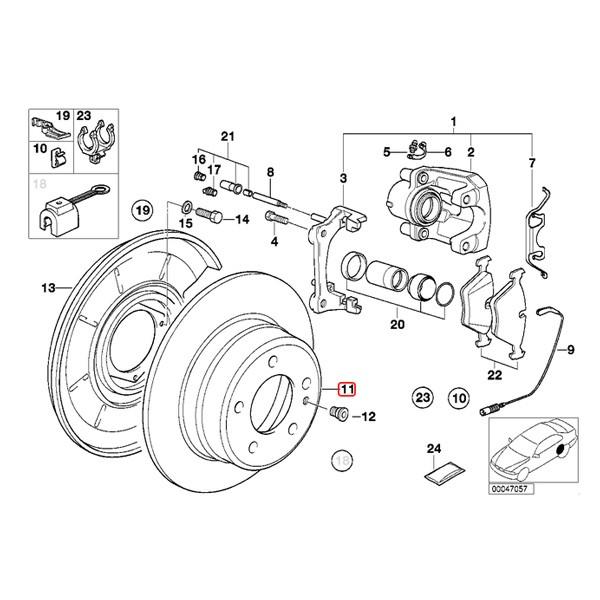 19
23
10
18
21
16
17
8
19
15
14
4
1
5
6
2
3
7
13
20
22
9
11
12
23
10
18
24
00047057