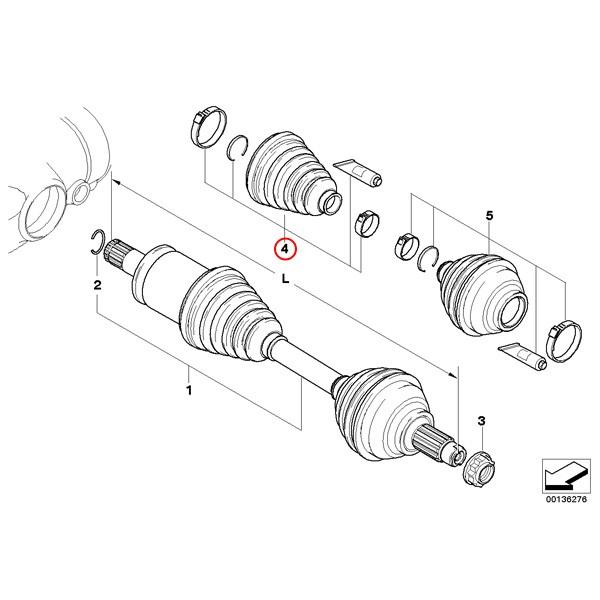 5
4
L
2
1
3
00136276