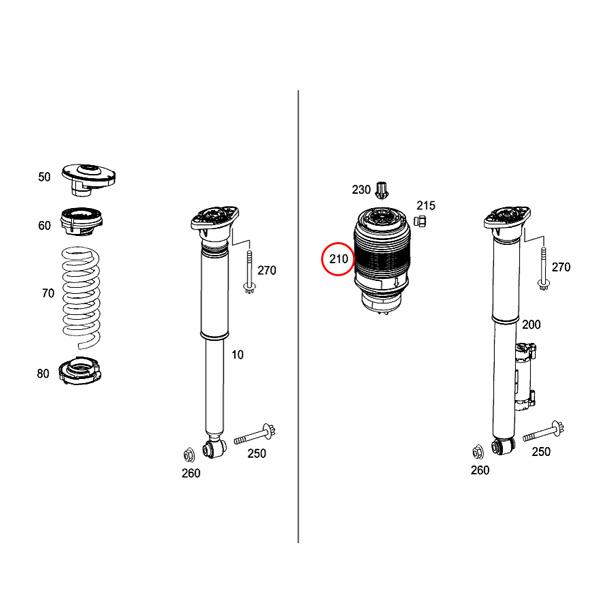 50
60
70
80
270
10
250
260
230
215
210
270
200
250
260