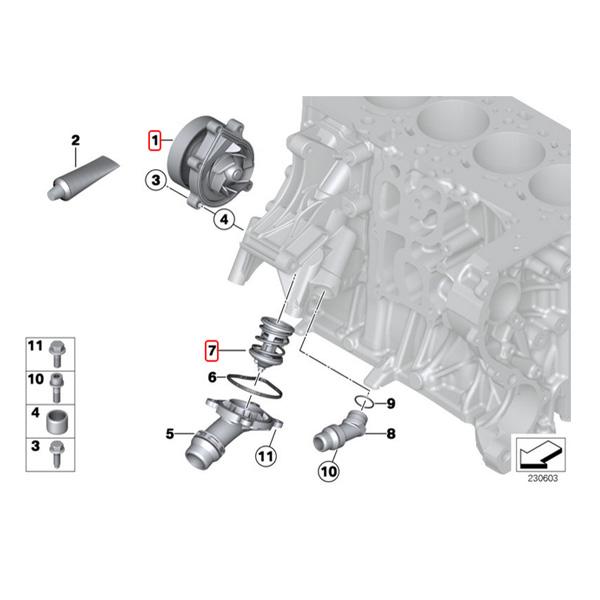 2
1
3
4
7
6
5
11
9
8
10
11
10
4
3
230603