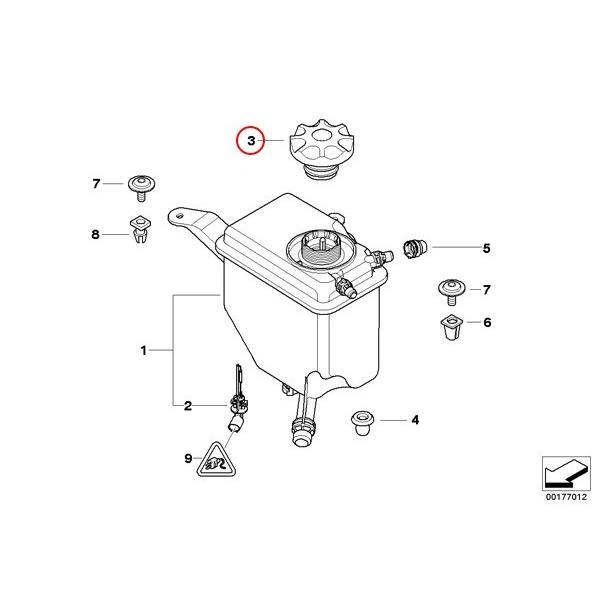 3
7
8
5
7
6
1
2
4
9
00177012