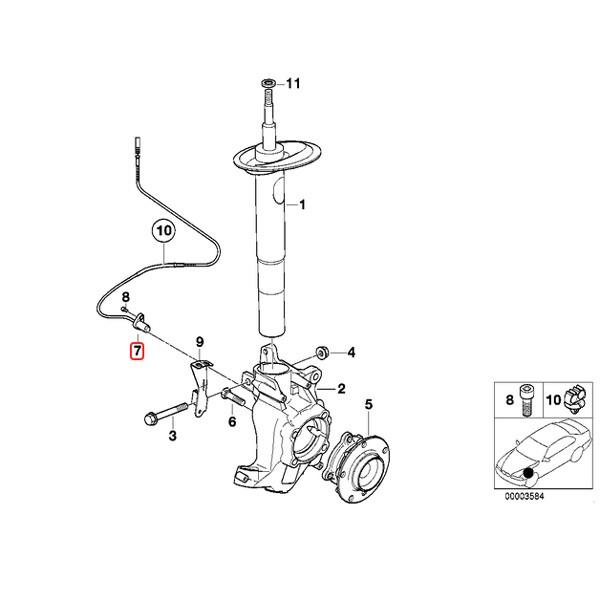 11
1
10
8
7
9
4
2
5
6
3
8
10
00003584