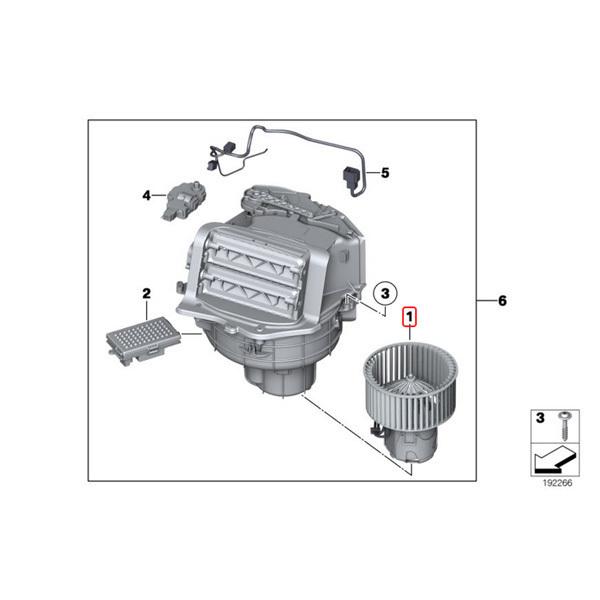 5

4

2

3

1

6

3

192266