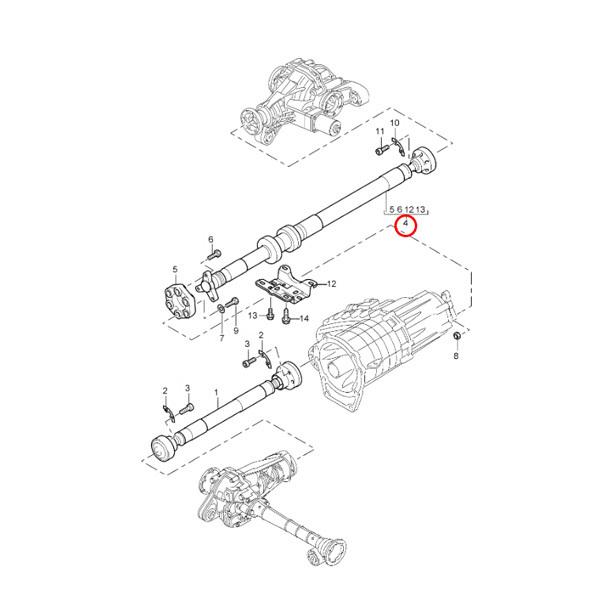 11
10
5 6 12 13
4
6
5
12
13
14
7
9
3
2
8
2
3
1