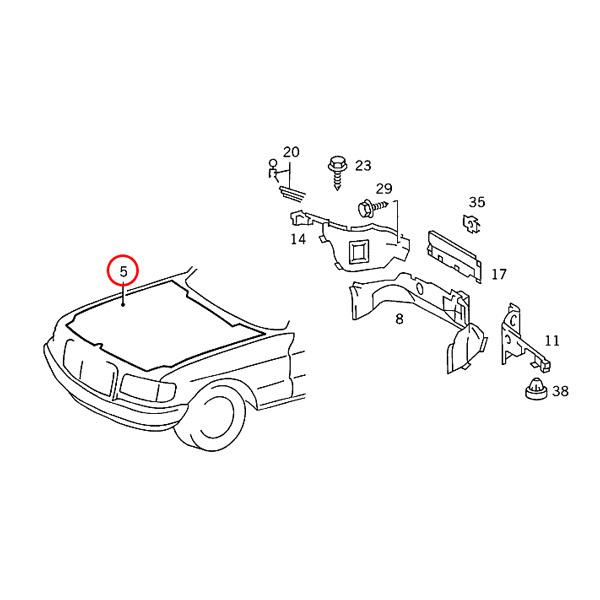 20
23
29
35
14
5
17
8
11
38