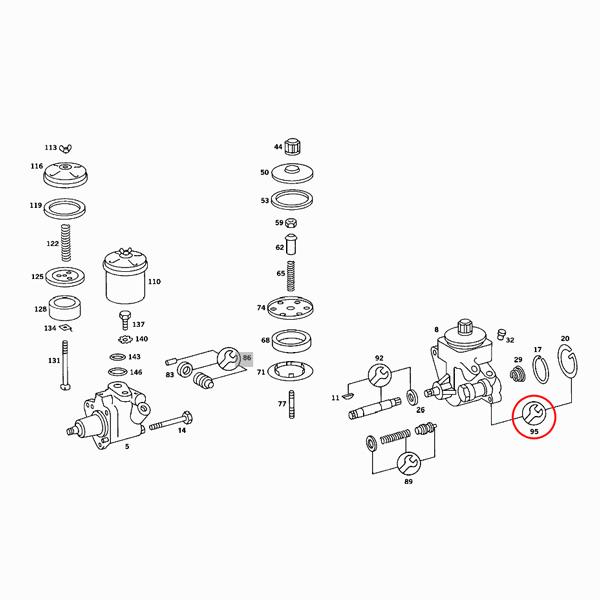 113
116
119
122
125
128
134
131
110
137
140
143
146
5
14
83
86
44
50
53
59
62
65
74
68
71
77
92
11
26
89
8
32
29
17
20
95