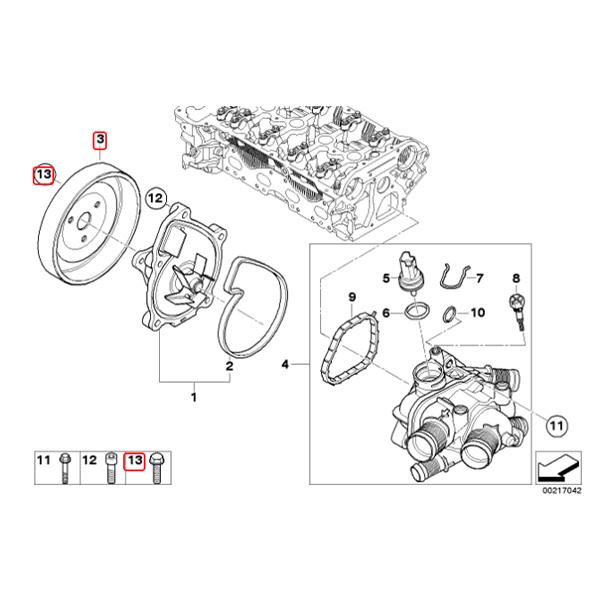 3
13
12
5
7
8
9
6
10
2
4
1
11
11
12
13
00217042