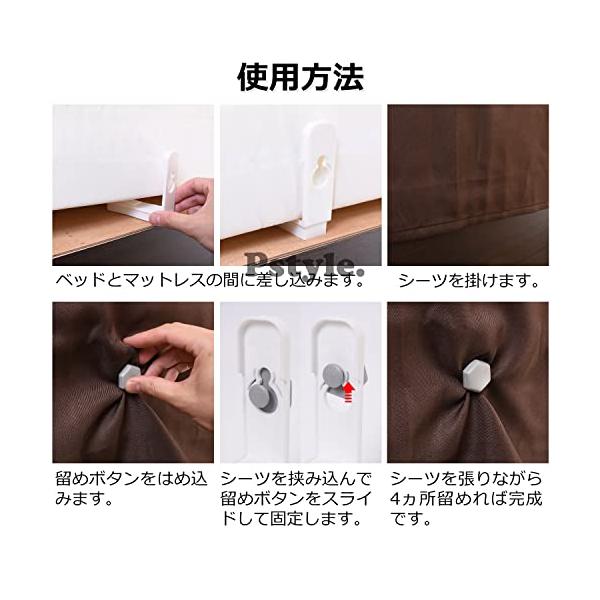 使用方法

Pstyle.

ベッドとマットレスの間に差し込みます。

シーツを掛けます。

留めボタンをはめ込みます。

シーツを挟み込んで留めボタンをスライドして固定します。

シーツを張りながら4ヵ所留めれば完成です。