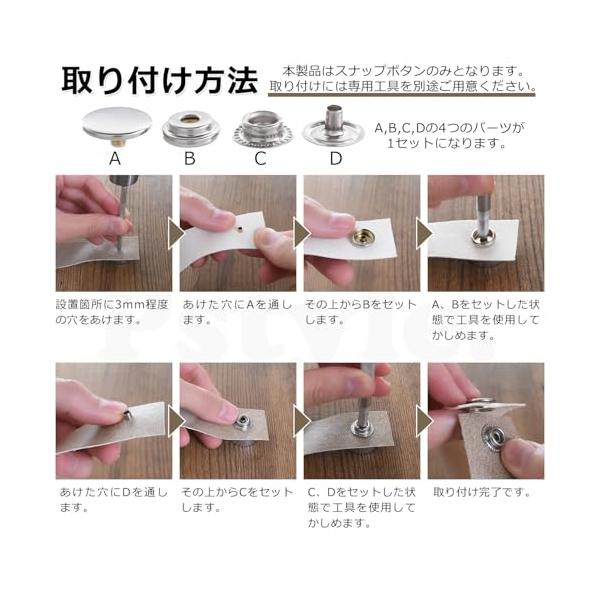 取り付け方法

本製品はスナップボタンのみとなります。
取り付けには専用工具を別途ご用意ください。

A　B　C　D

A,B,C,Dの4つのパーツが1セットになります。

設置箇所に3mm程度の穴をあけます。

あけた穴にAを通します。

その上からBをセットします。

A、Bをセットした状態で工具を使用してかしめます。

あけた穴にDを通します。

その上からCをセットします。

C、Dをセットした状態で工具を使用してかしめます。

取り付け完了です。