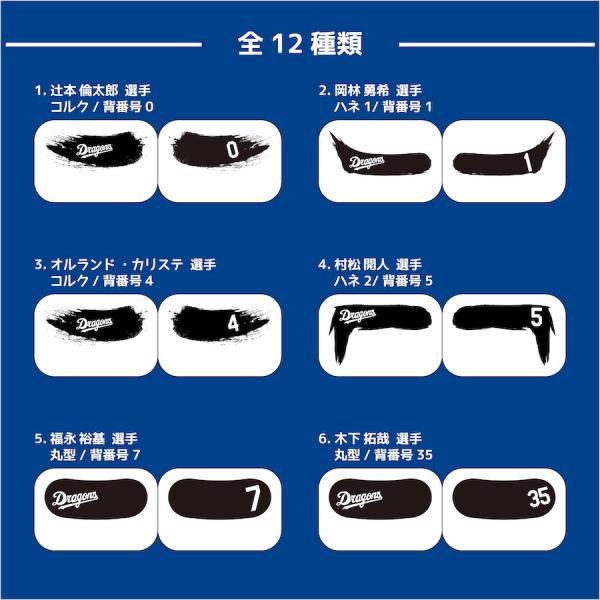 全 12 種類

1. 辻本 倫太郎 選手
コルク / 背番号 0

Dragons

0

2. 岡林 勇希 選手
ハネ 1/ 背番号 1

Dragons

1

3. オルランド ・カリステ 選手
コルク / 背番号 4

Dragons

4

4. 村松 開人 選手
ハネ 2/ 背番号 5

Dragons

5

5. 福永 裕基 選手
丸型 / 背番号 7

Dragons

7

6. 木下 拓哉 選手
丸型 / 背番号 35

Dragons

35