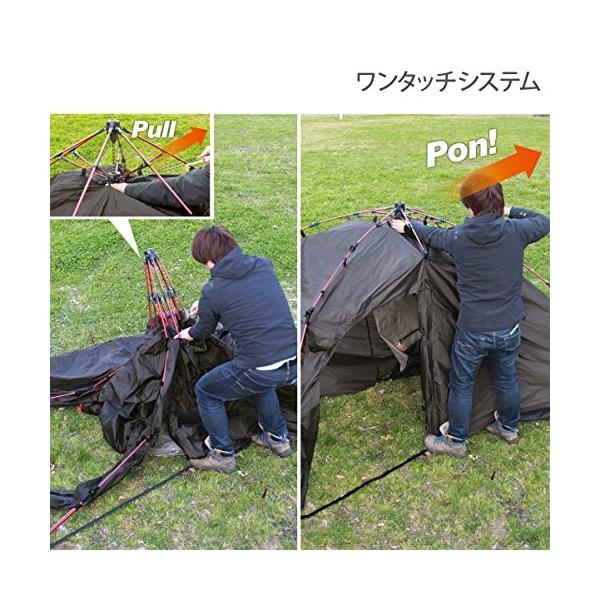 ワンタッチシステム

Pull

Pon!