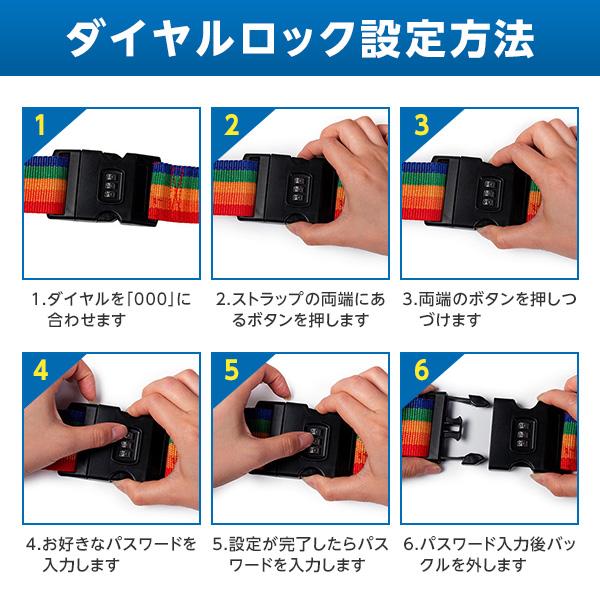 ダイヤルロック設定方法

1

1.ダイヤルを「000」に合わせます

2

2.ストラップの両端にあるボタンを押します

3

3.両端のボタンを押しつづけます

4

4.お好きなパスワードを入力します

5

5.設定が完了したらパスワードを入力します

6

6.パスワード入力後バックルを外します